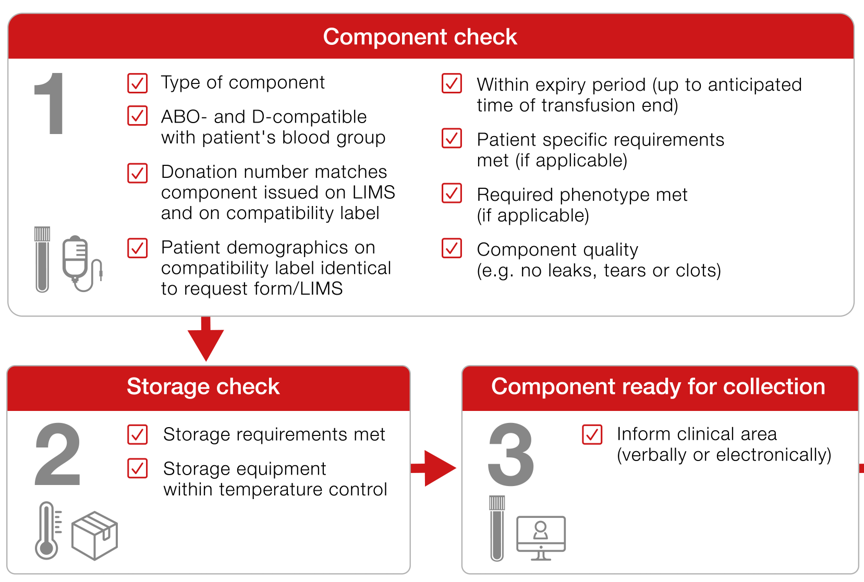 Component check

1

Type of component

ABO- and D-compatible with patient's blood group

Donation number matches component issued on LIMS and on compatibility label

Patient demographics on compatibility label identical to request form/LIMS

Within expiry period (up to anticipated time of transfusion end)

Patient specific requirements met (if applicable)

Required phenotype met (if applicable)

Component quality (e.g. no leaks, tears or clots)

Storage check

2

Storage requirements met

Storage equipment within temperature control

Component ready for collection

3

Inform clinical area (verbally or electronically)